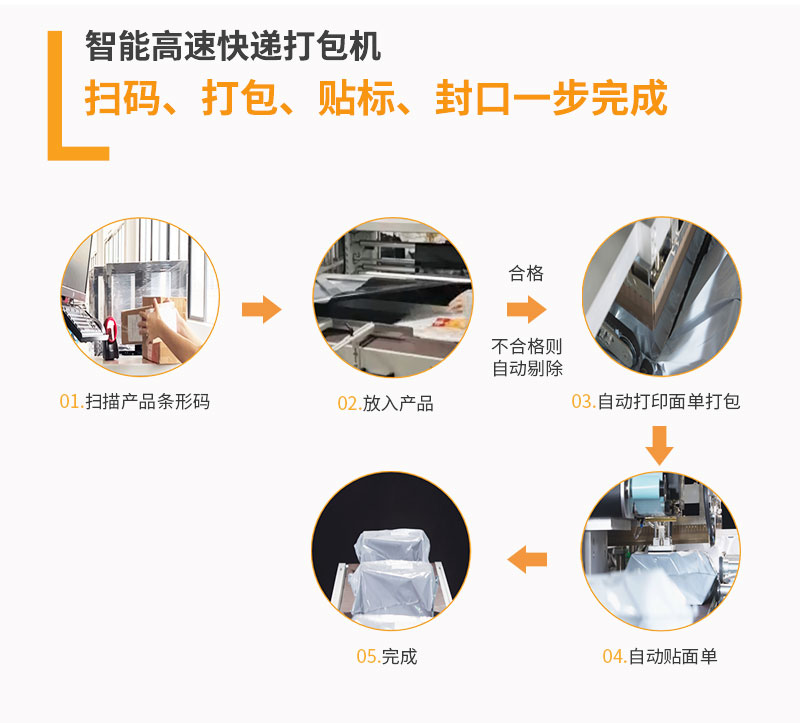 智能高速快递打包机
扫码、打包、贴标、封口一步完成

01.扫描产品条形码

02.放入产品

合格

不合格则自动剔除

03.自动打印面单打包

04.自动贴面单

05.完成