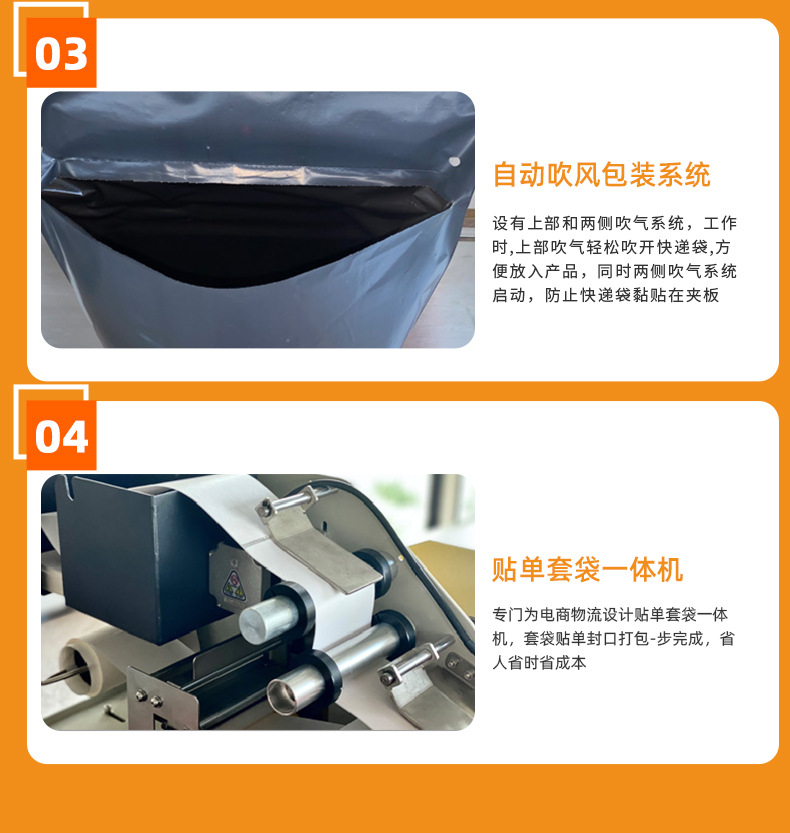 03

自动吹风包装系统

设有上部和两侧吹气系统，工作时,上部吹气轻松吹开快递袋,方便放入产品，同时两侧吹气系统启动，防止快递袋黏贴在夹板

04

贴单套袋一体机

专门为电商物流设计贴单套袋一体机，套袋贴单封口打包-步完成，省人省时省成本