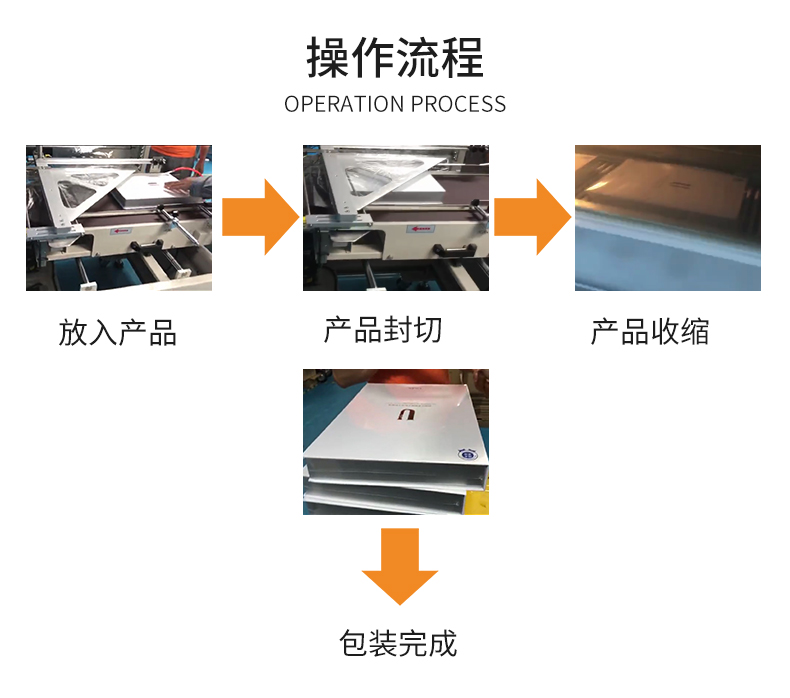 操作流程
OPERATION PROCESS

放入产品

产品封切

产品收缩

包装完成